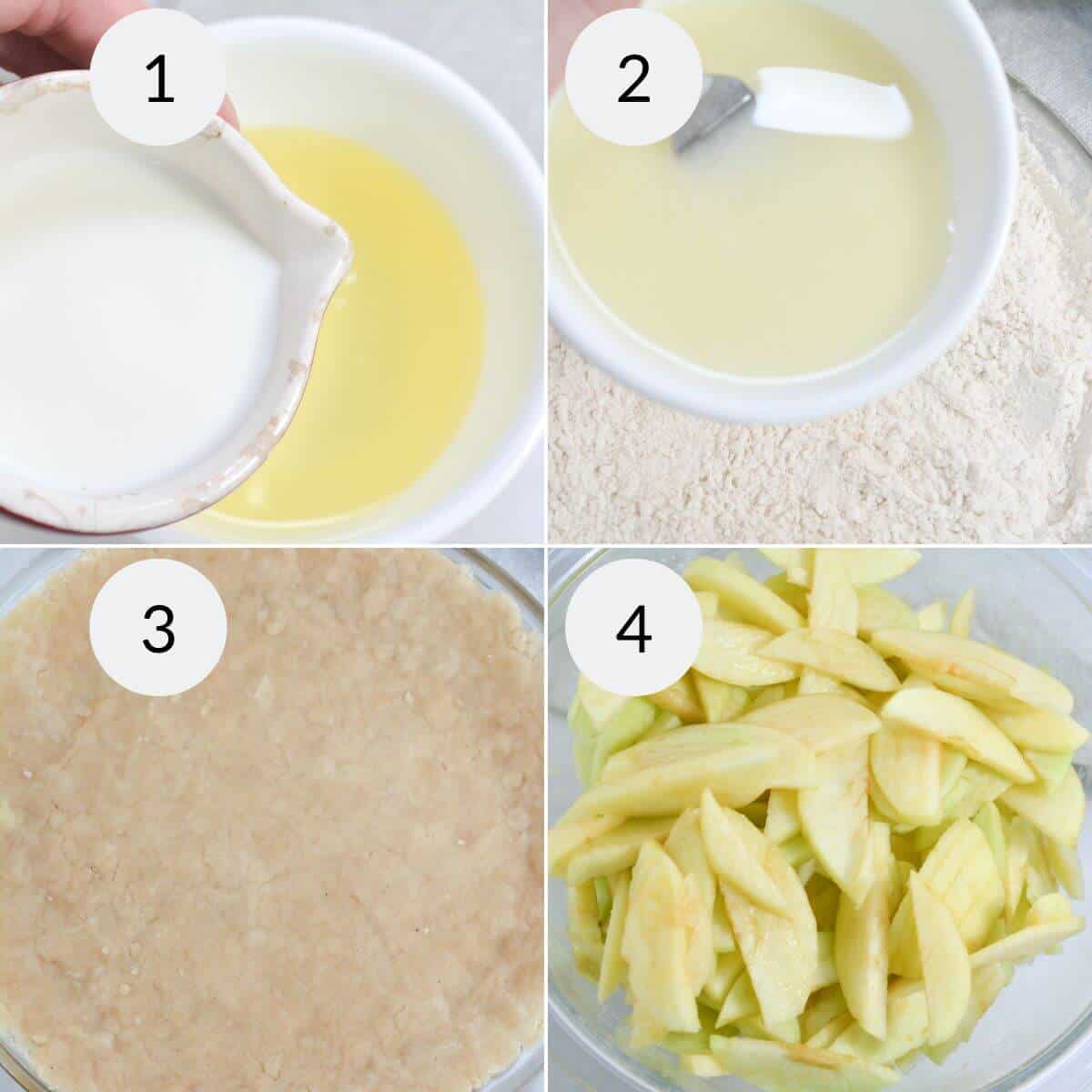 1
2
3
4